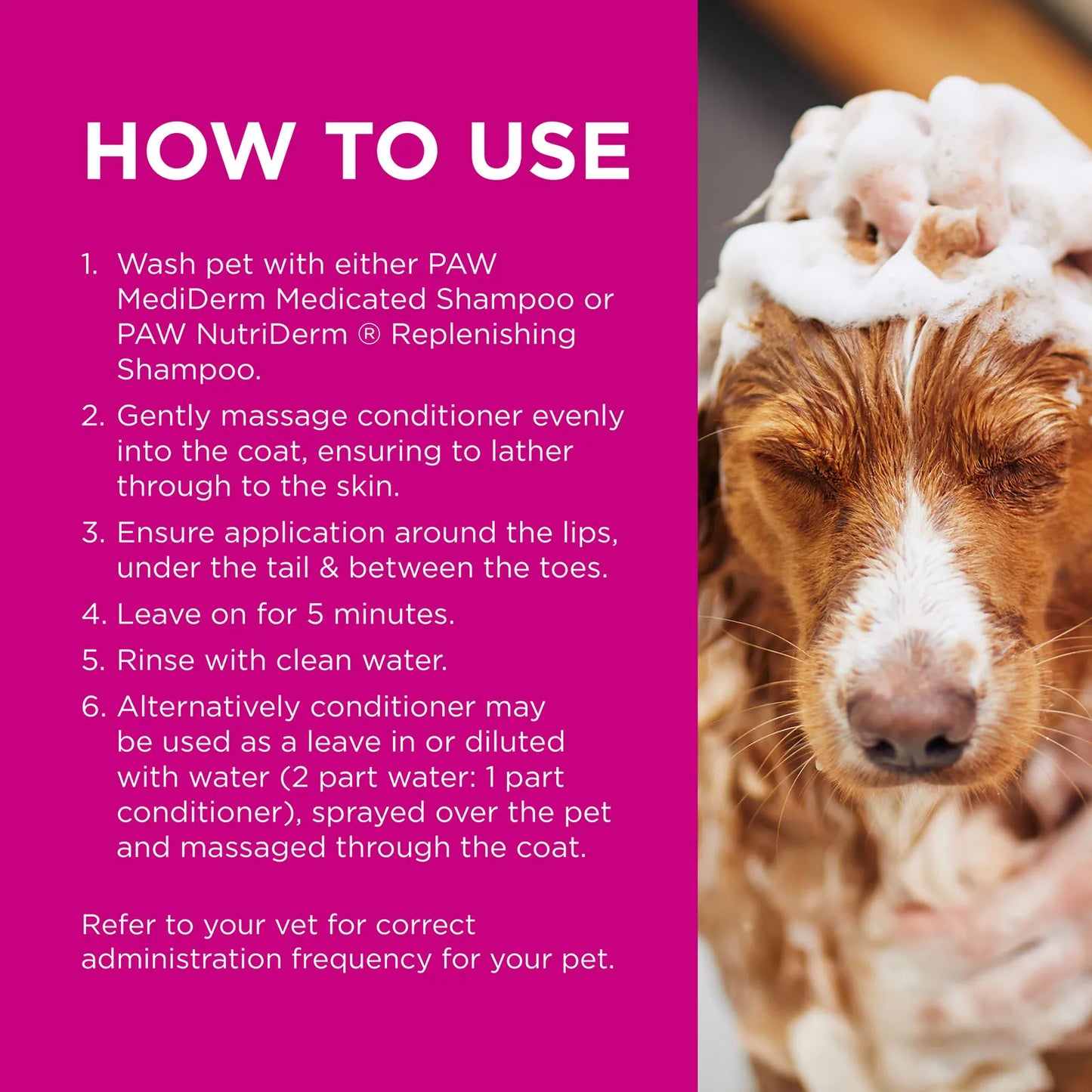 HOW TO USE

1. Wash pet with either PAW MediDerm Medicated Shampoo or PAW NutriDerm ® Replenishing Shampoo.
2. Gently massage conditioner evenly into the coat, ensuring to lather through to the skin.
3. Ensure application around the lips, under the tail & between the toes.
4. Leave on for 5 minutes.
5. Rinse with clean water.
6. Alternatively conditioner may be used as a leave in or diluted with water (2 part water: 1 part conditioner), sprayed over the pet and massaged through the coat.

Refer to your vet for correct administration frequency for your pet.